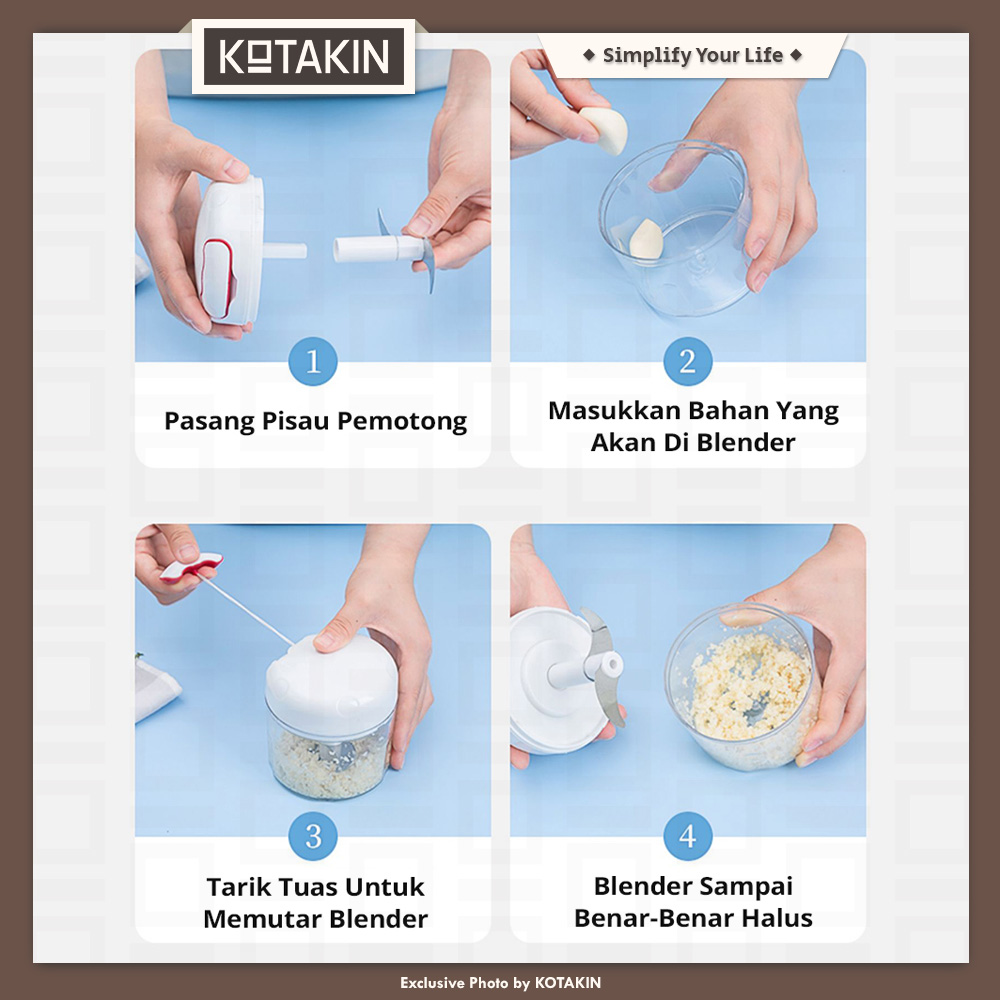 KOTAKIN

◆ Simplify Your Life ◆

1

Pasang Pisau Pemotong

2

Masukkan Bahan Yang Akan Di Blender

3

Tarik Tuas Untuk Memutar Blender

4

Blender Sampai Benar-Benar Halus

Exclusive Photo by KOTAKIN